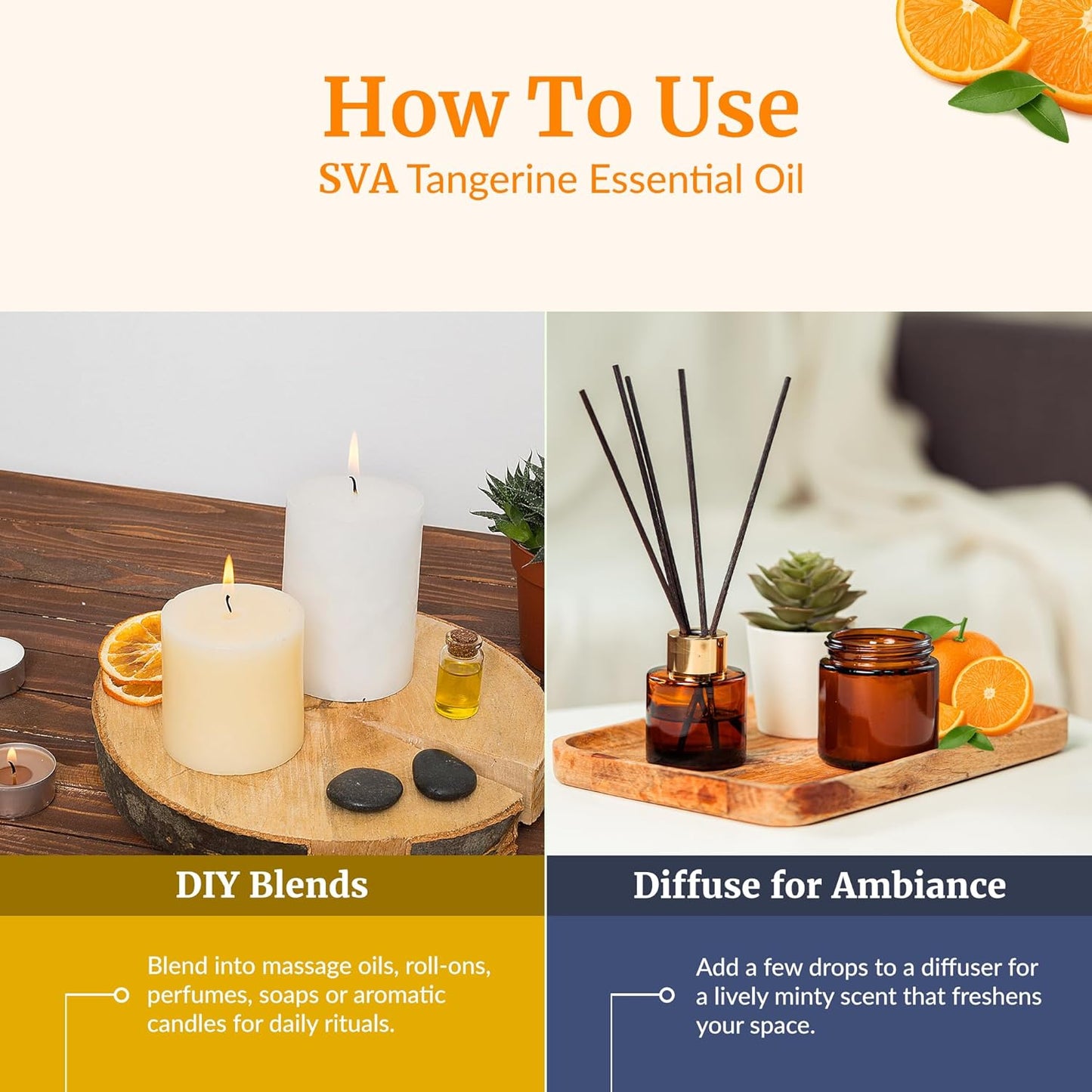 How To Use
SVA Tangerine Essential Oil

DIY Blends

Blend into massage oils, roll-ons, perfumes, soaps or aromatic candles for daily rituals.

Diffuse for Ambiance

Add a few drops to a diffuser for a lively minty scent that freshens your space.